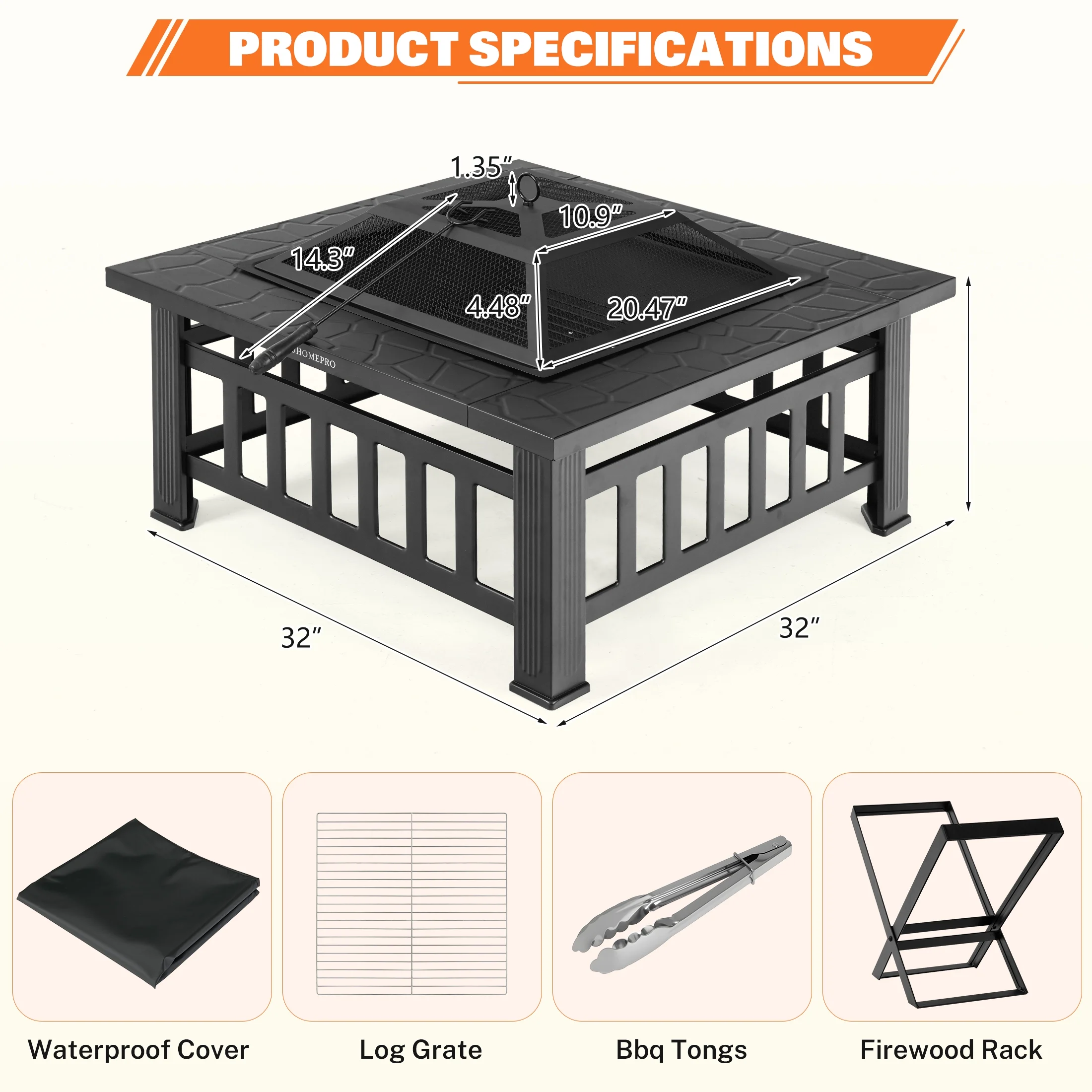 PRODUCT SPECIFICATIONS

1.35″

10.9″

14.3″

4.48″

20.47″

HOMEPRO

32″

32″

Waterproof Cover

Log Grate

Bbq Tongs

Firewood Rack